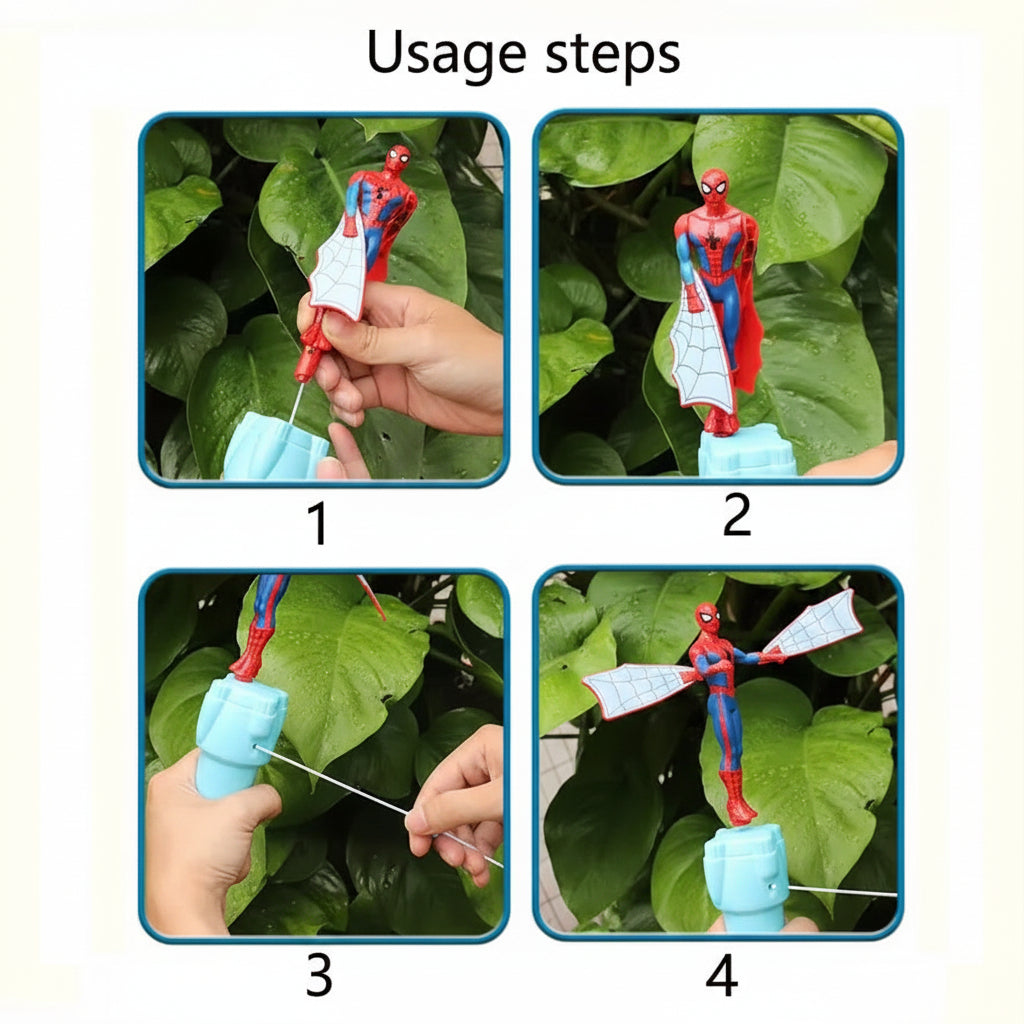 Usage steps

1

2

3

4